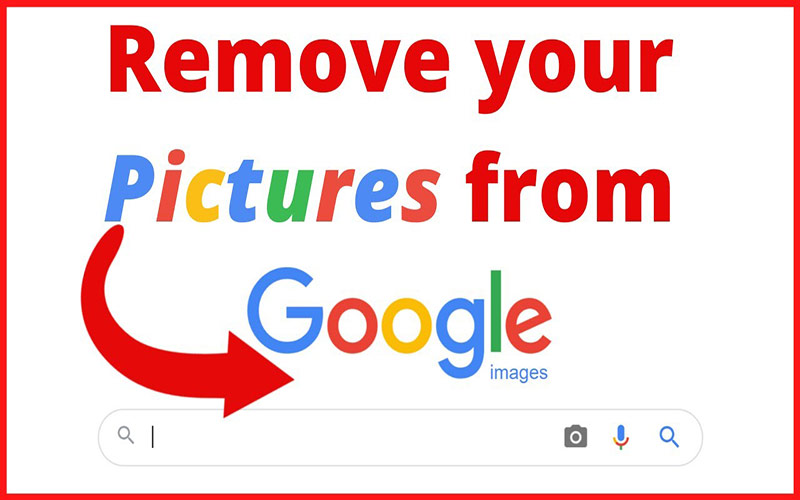 Remove your Pictures from

Google
images